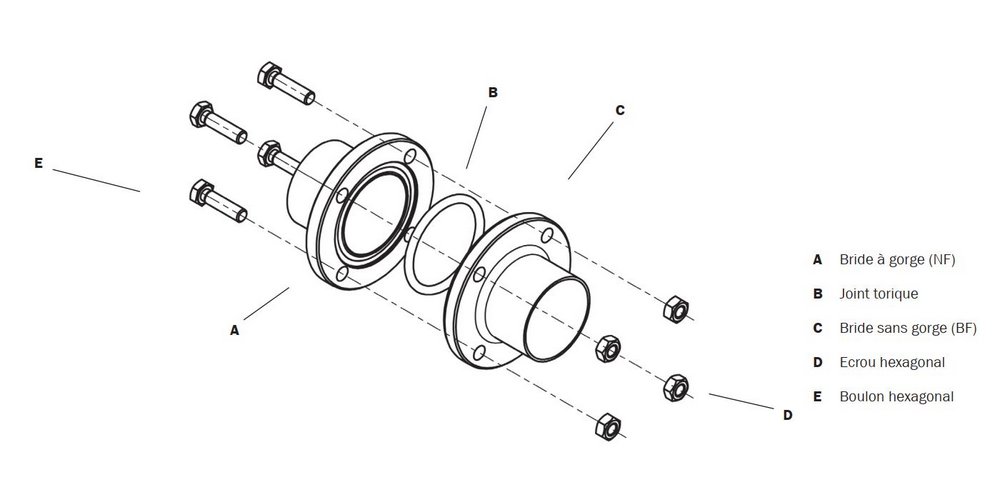 B

C

E

A

D

A Bride à gorge (NF)

B Joint torique

C Bride sans gorge (BF)

D Ecrou hexagonal

E Boulon hexagonal